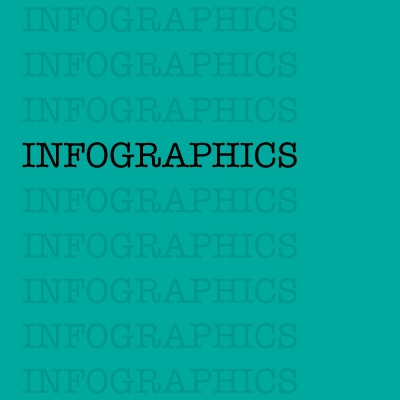 INFOGRAPHICS
INFOGRAPHICS
INFOGRAPHICS
INFOGRAPHICS
INFOGRAPHICS
INFOGRAPHICS
INFOGRAPHICS
INFOGRAPHICS
INFOGRAPHICS